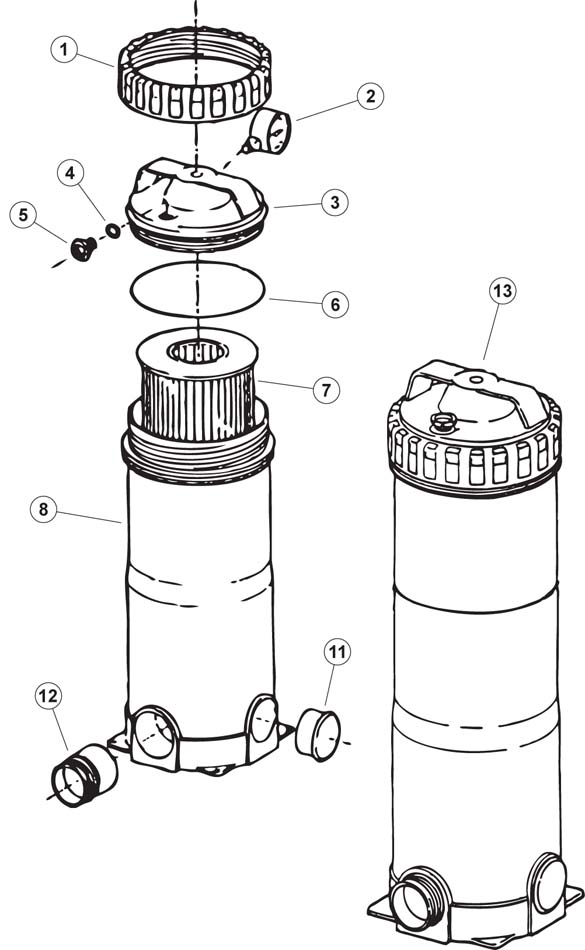 1
2
4
3
5
6
13
7
8
11
12