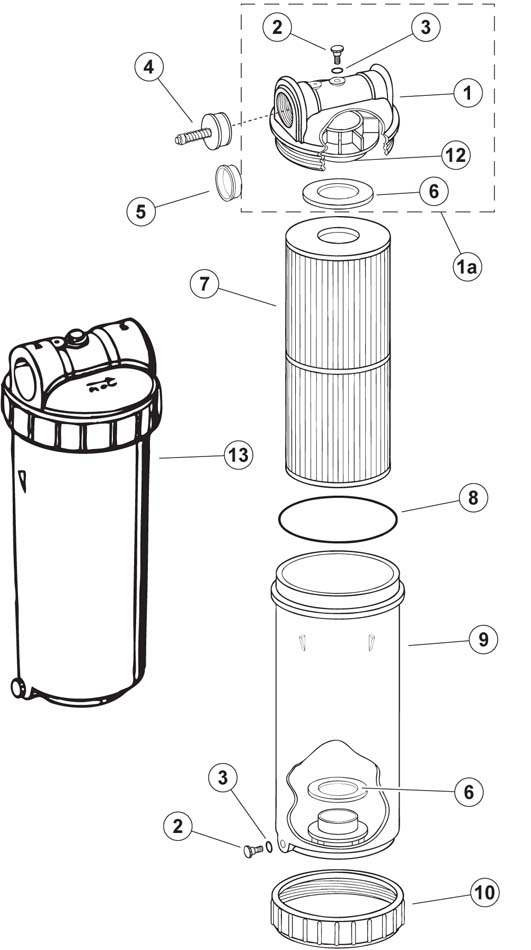 2
3
4
1
12
5
6
1a
7
13
8
9
3
6
2
10